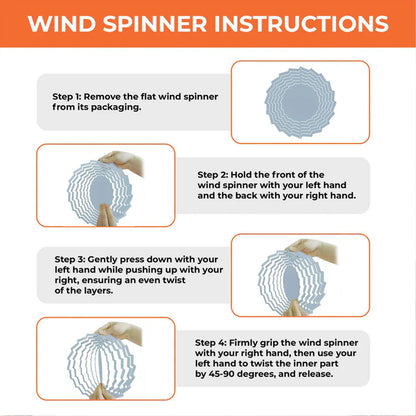 WIND SPINNER INSTRUCTIONS

Step 1: Remove the flat wind spinner from its packaging.

Step 2: Hold the front of the wind spinner with your left hand and the back with your right hand.

Step 3: Gently press down with your left hand while pushing up with your right, ensuring an even twist of the layers.

Step 4: Firmly grip the wind spinner with your right hand, then use your left hand to twist the inner part by 45-90 degrees, and release.