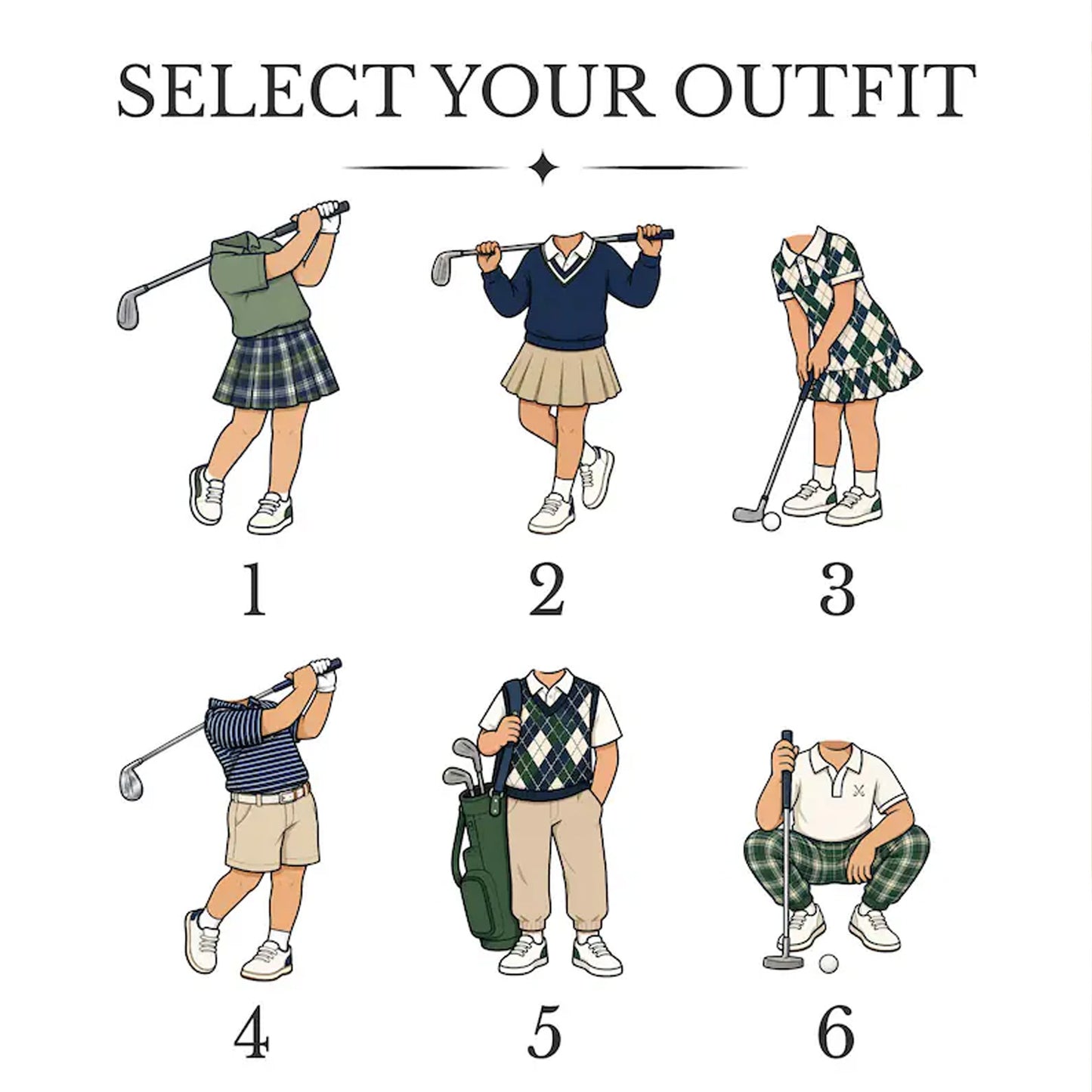 SELECT YOUR OUTFIT

1

2

3

4

5

6