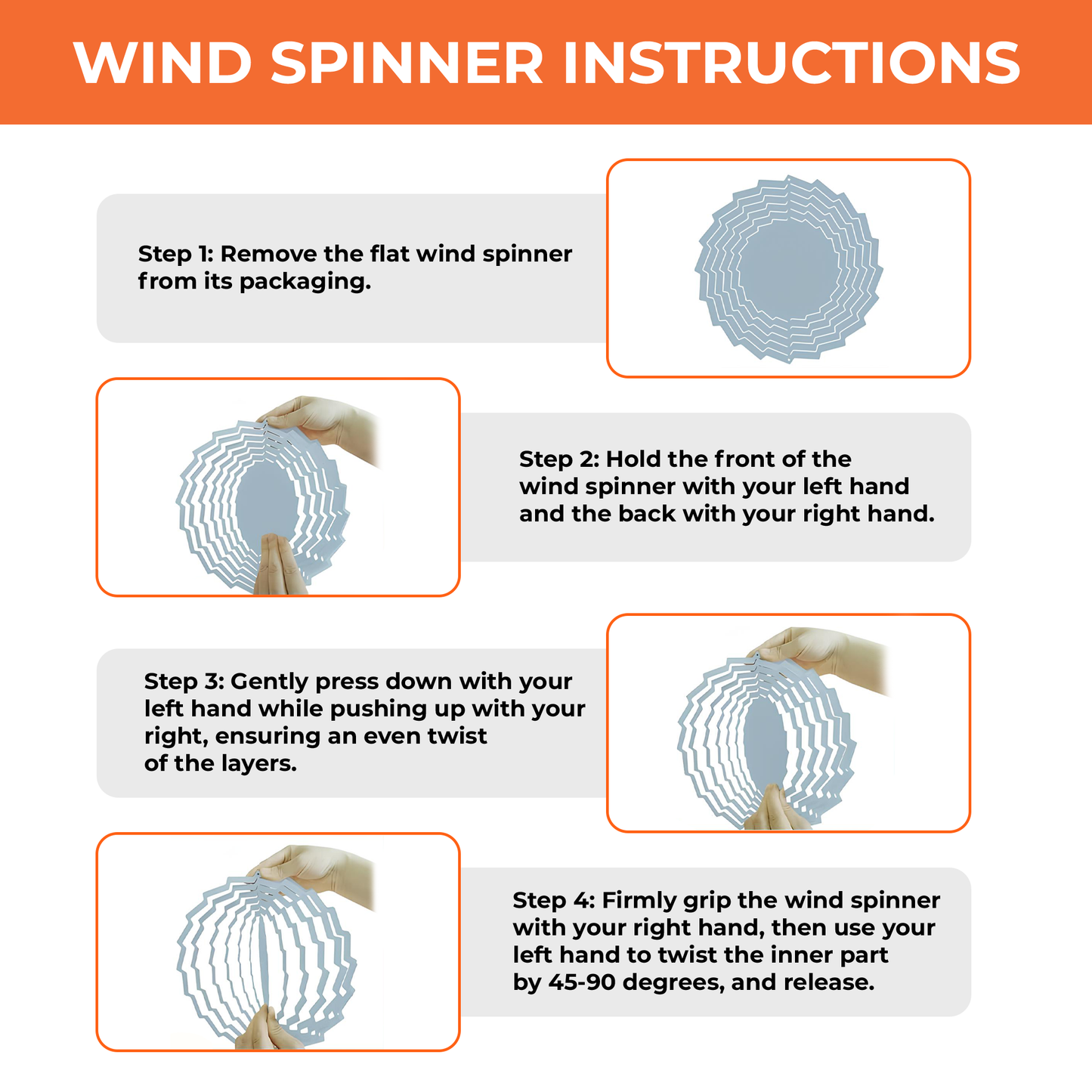 WIND SPINNER INSTRUCTIONS

Step 1: Remove the flat wind spinner from its packaging.

Step 2: Hold the front of the wind spinner with your left hand and the back with your right hand.

Step 3: Gently press down with your left hand while pushing up with your right, ensuring an even twist of the layers.

Step 4: Firmly grip the wind spinner with your right hand, then use your left hand to twist the inner part by 45-90 degrees, and release.